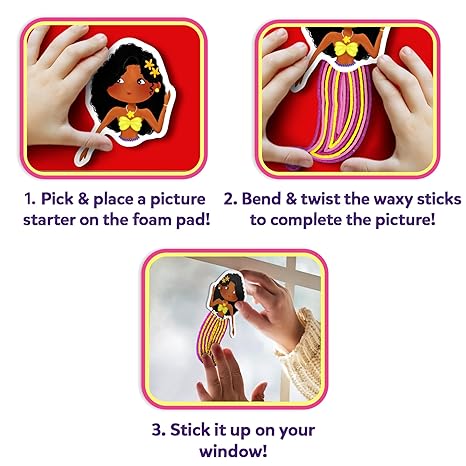 1. Pick & place a picture starter on the foam pad!

2. Bend & twist the waxy sticks to complete the picture!

3. Stick it up on your window!