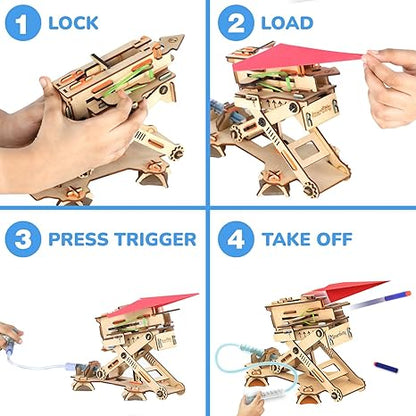 1 LOCK

2 LOAD

3 PRESS TRIGGER

4 TAKE OFF