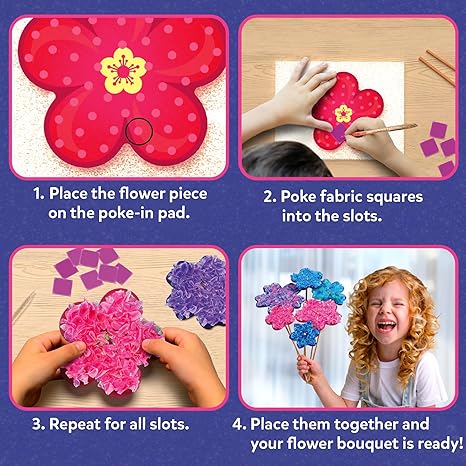 1. Place the flower piece on the poke-in pad.

2. Poke fabric squares into the slots.

3. Repeat for all slots.

4. Place them together and your flower bouquet is ready!