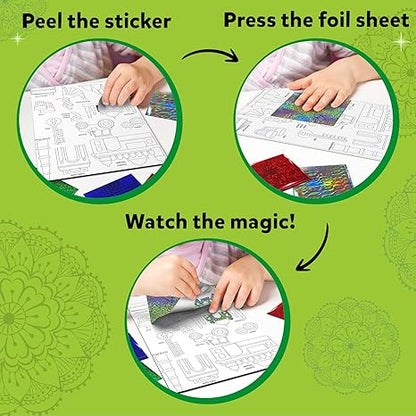 Peel the sticker

Press the foil sheet

Watch the magic!